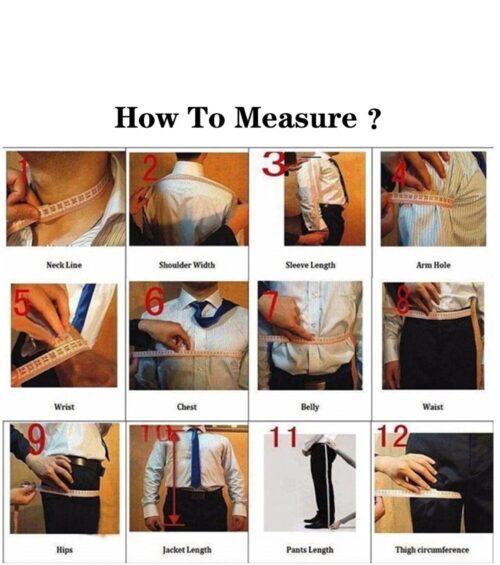 How To Measure ?

1
Neck Line

2
Shoulder Width

3
Sleeve Length

4
Arm Hole

5
Wrist

6
Chest

7
Belly

8
Waist

9
Hips

10
Jacket Length

11
Pants Length

12
Thigh circumference